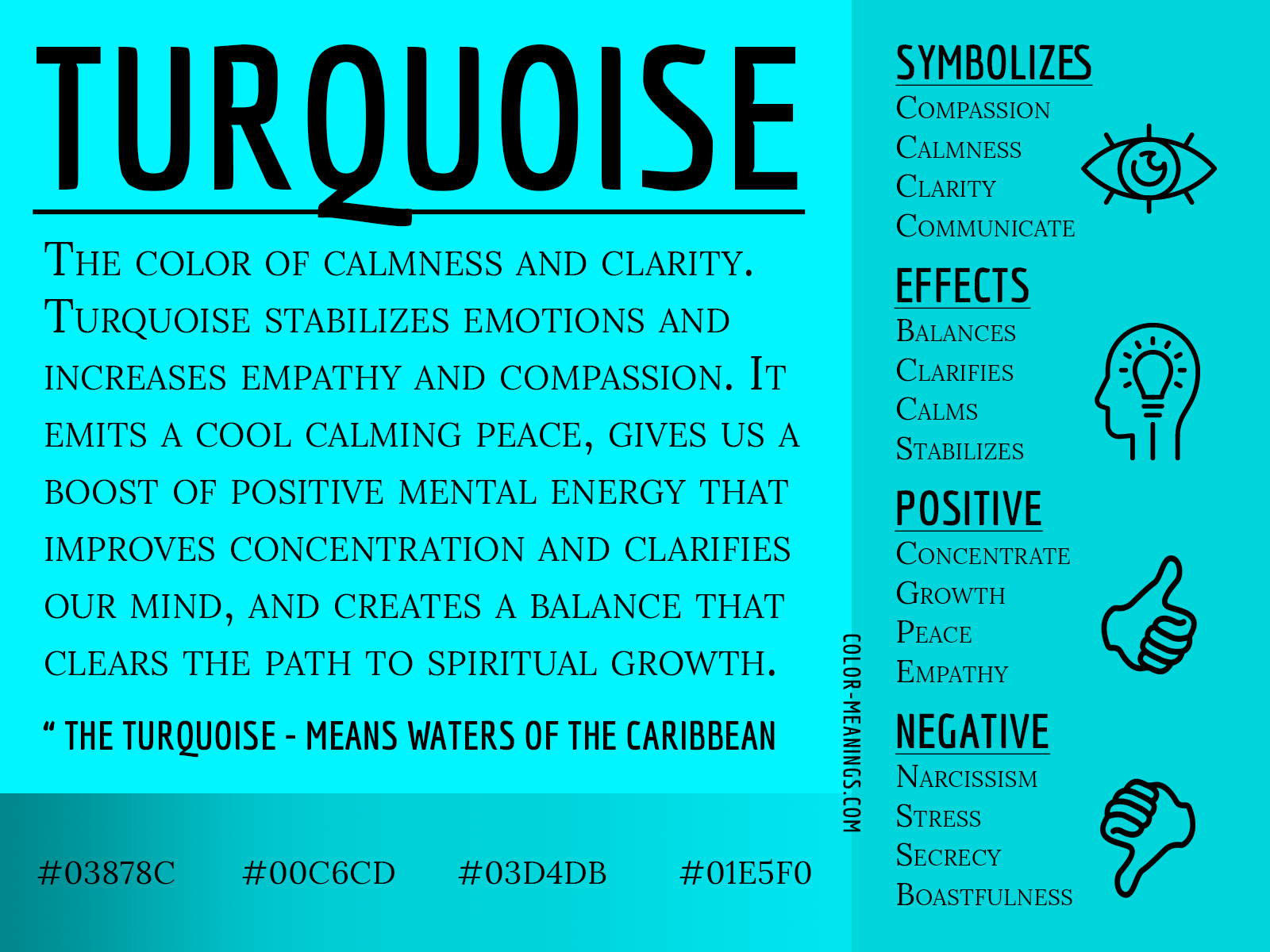 TURQUOISE

The color of calmness and clarity. Turquoise stabilizes emotions and increases empathy and compassion. It emits a cool calming peace, gives us a boost of positive mental energy that improves concentration and clarifies our mind, and creates a balance that clears the path to spiritual growth.

" THE TURQUOISE - MEANS WATERS OF THE CARIBBEAN

#03878C #00C6CD #03D4DB #01E5F0

COLOR-MEANINGS.COM

SYMBOLIZES
Compassion
Calmness
Clarity
Communicate

EFFECTS
Balances
Clarifies
Calms
Stabilizes

POSITIVE
Concentrate
Growth
Peace
Empathy

NEGATIVE
Narcissism
Stress
Secrecy
Boastfulness