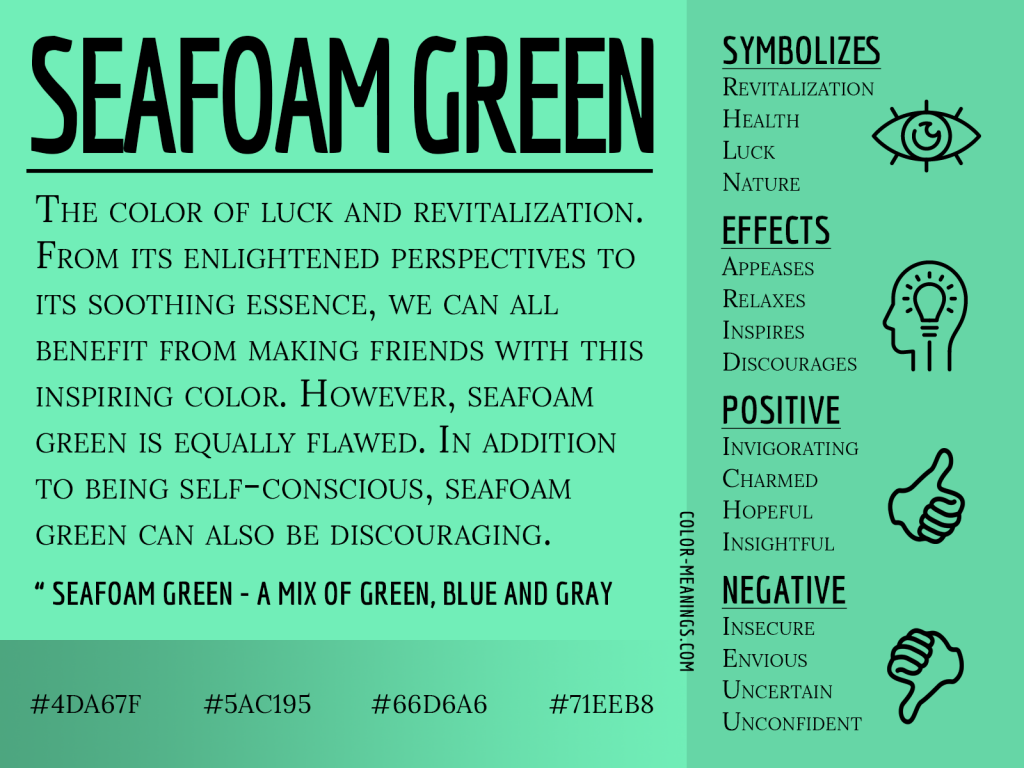 SEAFOAM GREEN

The color of luck and revitalization. From its enlightened perspectives to its soothing essence, we can all benefit from making friends with this inspiring color. However, seafoam green is equally flawed. In addition to being self-conscious, seafoam green can also be discouraging.

" SEAFOAM GREEN - A MIX OF GREEN, BLUE AND GRAY

#4DA67F #5AC195 #66D6A6 #71EEB8

COLOR-MEANINGS.COM

SYMBOLIZES
Revitalization
Health
Luck
Nature

EFFECTS
Appeases
Relaxes
Inspires
Discourages

POSITIVE
Invigorating
Charmed
Hopeful
Insightful

NEGATIVE
Insecure
Envious
Uncertain
Unconfident