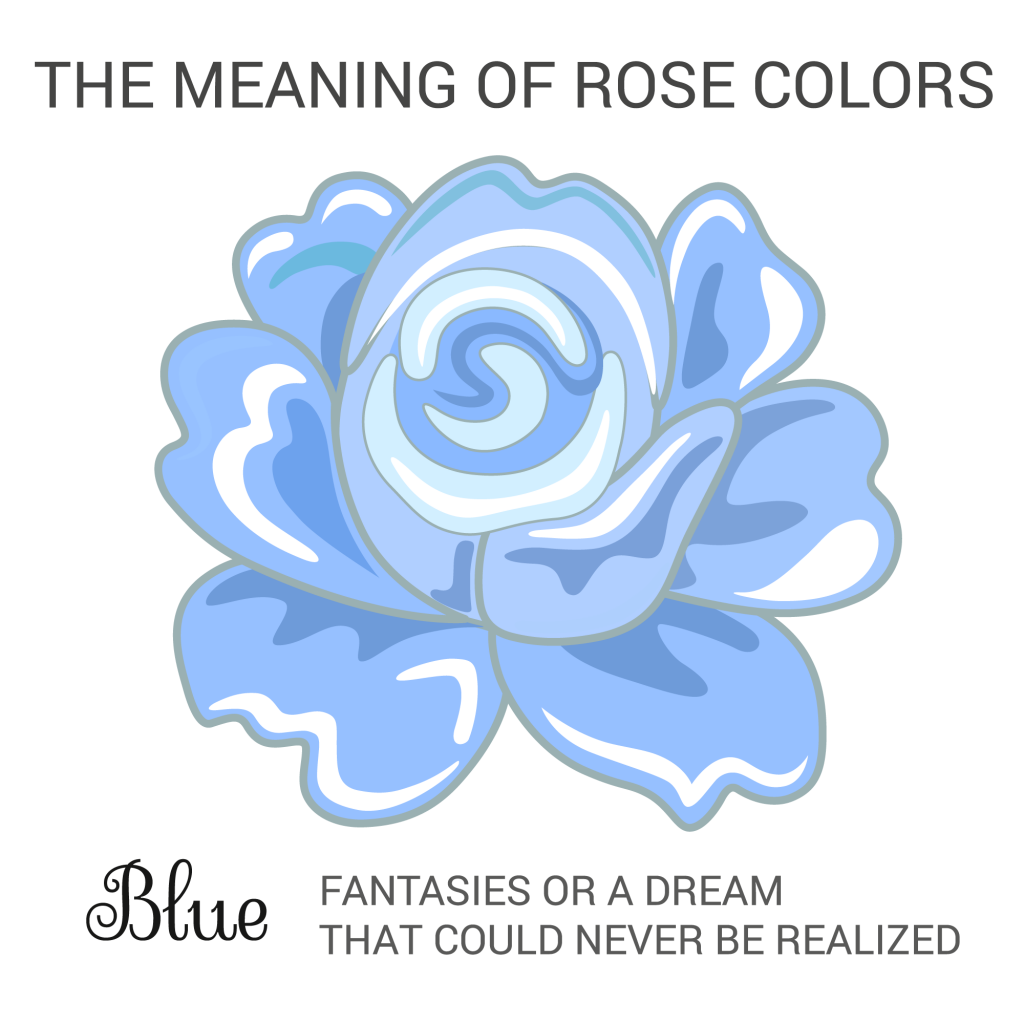 THE MEANING OF ROSE COLORS

Blue

FANTASIES OR A DREAM THAT COULD NEVER BE REALIZED