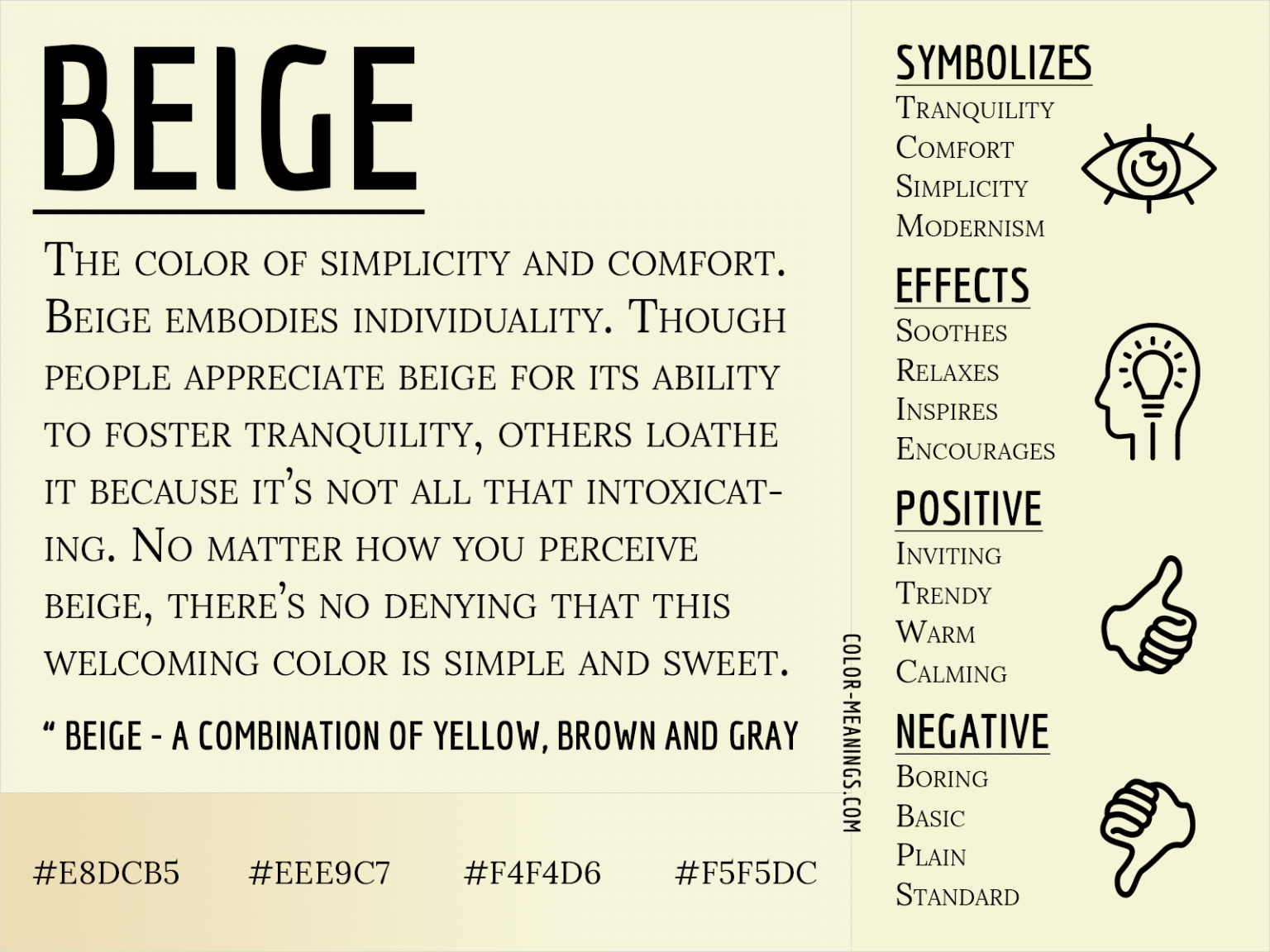 BEIGE

The color of simplicity and comfort. Beige embodies individuality. Though people appreciate beige for its ability to foster tranquility, others loathe it because it's not all that intoxicating. No matter how you perceive beige, there's no denying that this welcoming color is simple and sweet.

" BEIGE - A COMBINATION OF YELLOW, BROWN AND GRAY

#E8DCB5 #EEE9C7 #F4F4D6 #F5F5DC

COLOR-MEANINGS.COM

SYMBOLIZES
Tranquility
Comfort
Simplicity
Modernism

EFFECTS
Soothes
Relaxes
Inspires
Encourages

POSITIVE
Inviting
Trendy
Warm
Calming

NEGATIVE
Boring
Basic
Plain
Standard