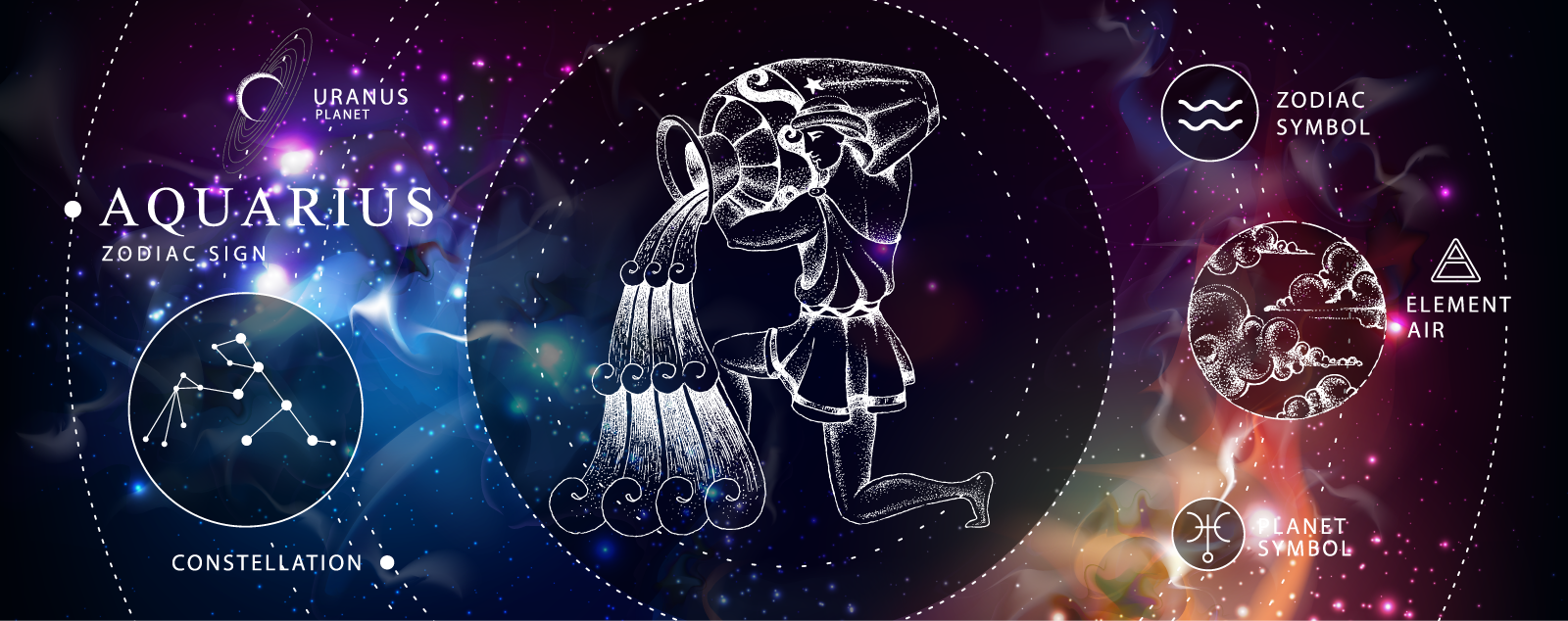 URANUS
PLANET

AQUARIUS
ZODIAC SIGN

CONSTELLATION

ZODIAC
SYMBOL

ELEMENT
AIR

PLANET
SYMBOL