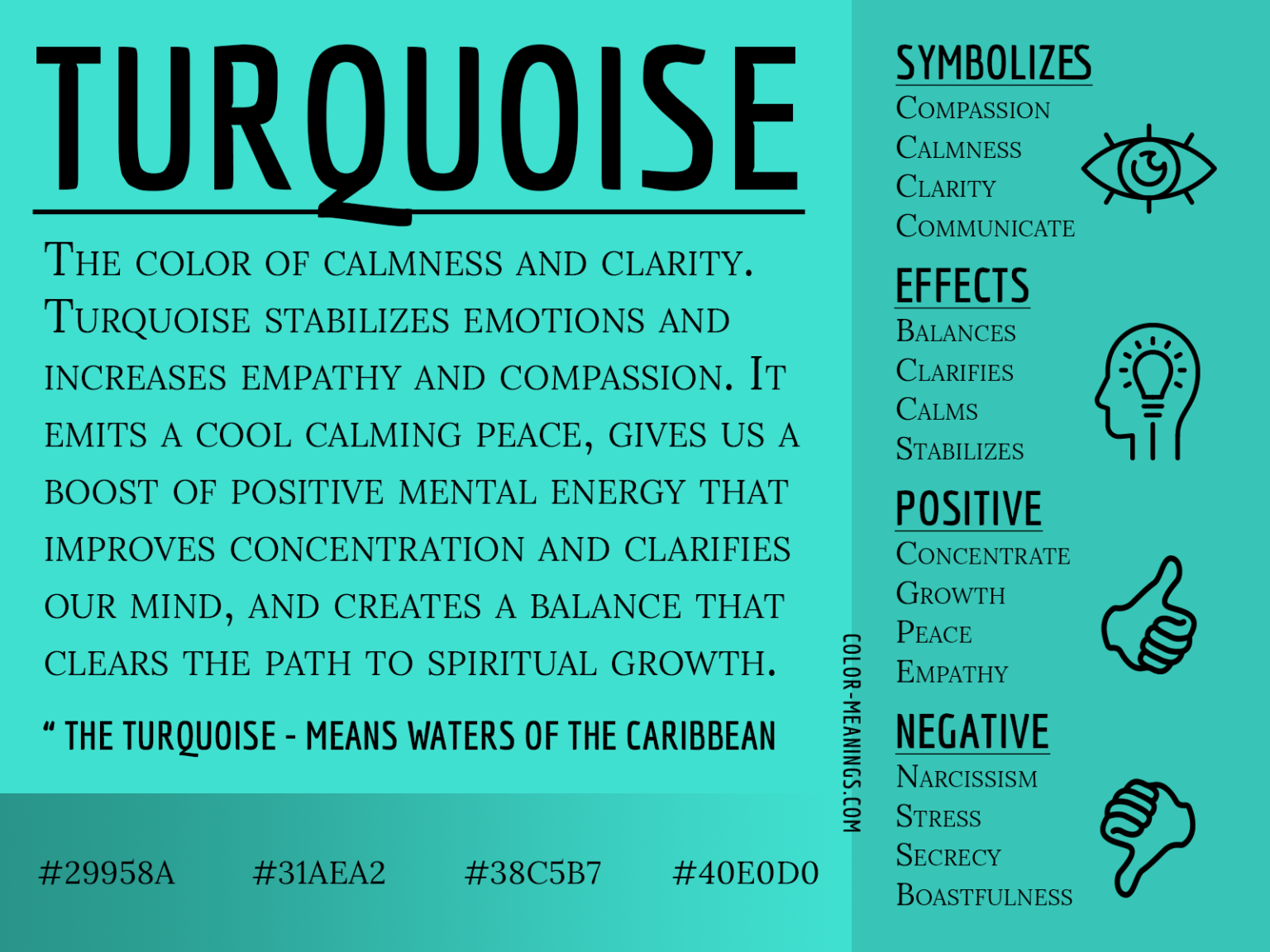 TURQUOISE

The color of calmness and clarity. Turquoise stabilizes emotions and increases empathy and compassion. It emits a cool calming peace, gives us a boost of positive mental energy that improves concentration and clarifies our mind, and creates a balance that clears the path to spiritual growth.

" THE TURQUOISE - MEANS WATERS OF THE CARIBBEAN

#29958A #31AEA2 #38C5B7 #40E0D0

COLOR-MEANINGS.COM

SYMBOLIZES
Compassion
Calmness
Clarity
Communicate

EFFECTS
Balances
Clarifies
Calms
Stabilizes

POSITIVE
Concentrate
Growth
Peace
Empathy

NEGATIVE
Narcissism
Stress
Secrecy
Boastfulness